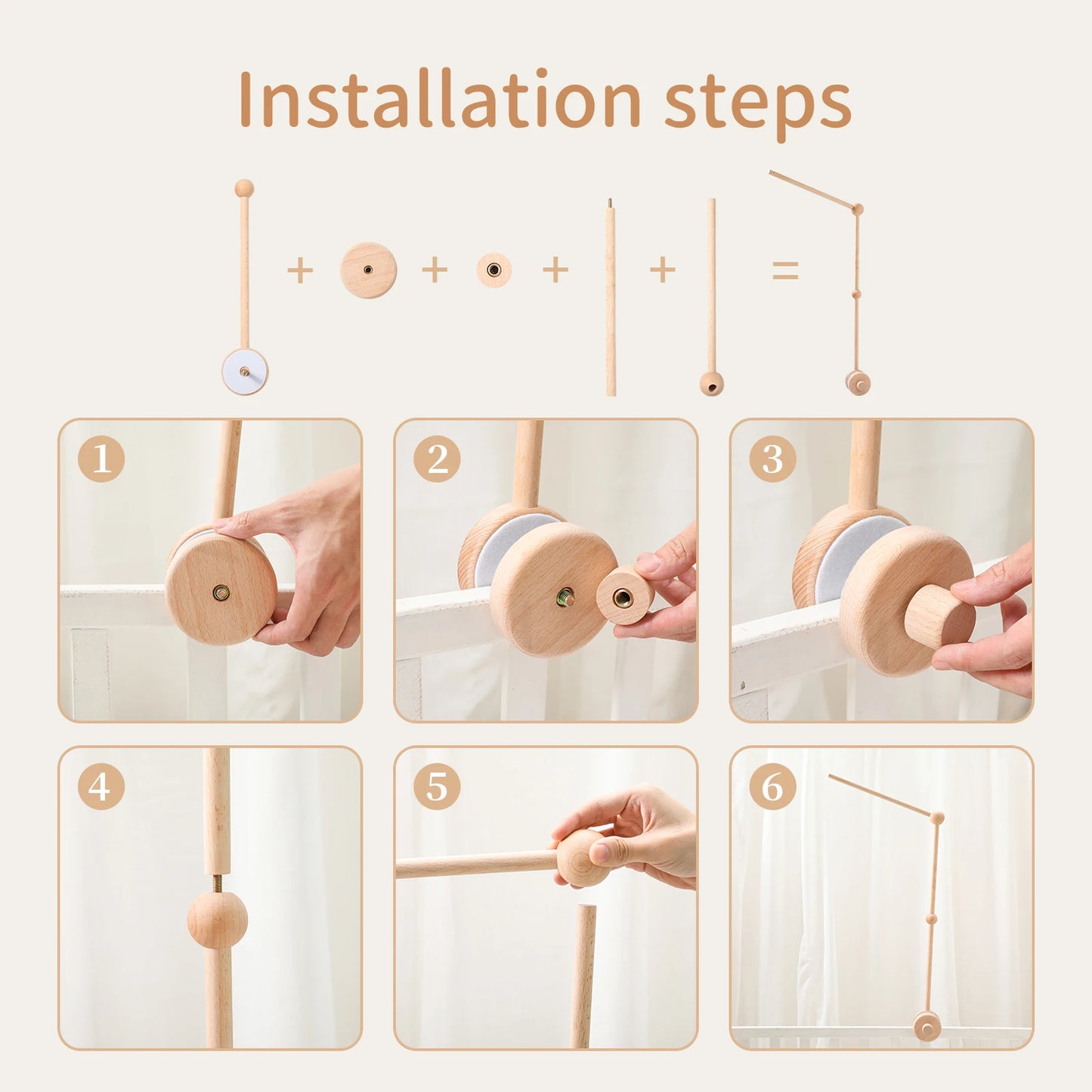 Installation steps

+ + + + =

1

2

3

4

5

6